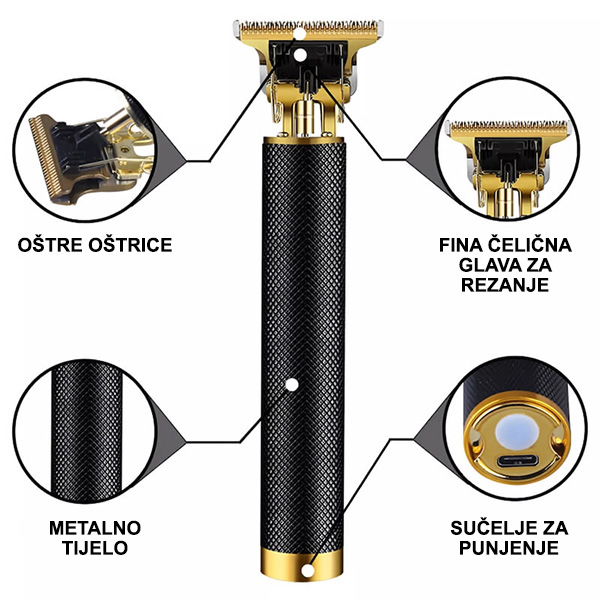 OŠTRE OŠTRICE

FINA ČELIČNA GLAVA ZA REZANJE

METALNO TIJELO

SUČELJE ZA PUNJENJE