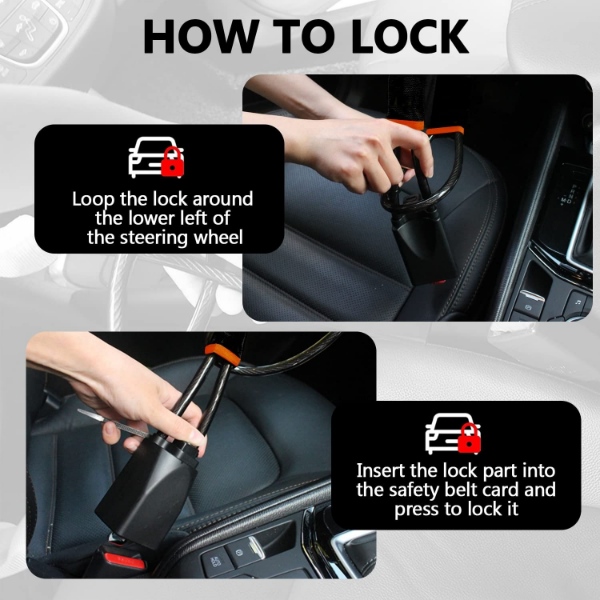 HOW TO LOCK

Loop the lock around the lower left of the steering wheel

Insert the lock part into the safety belt card and press to lock it